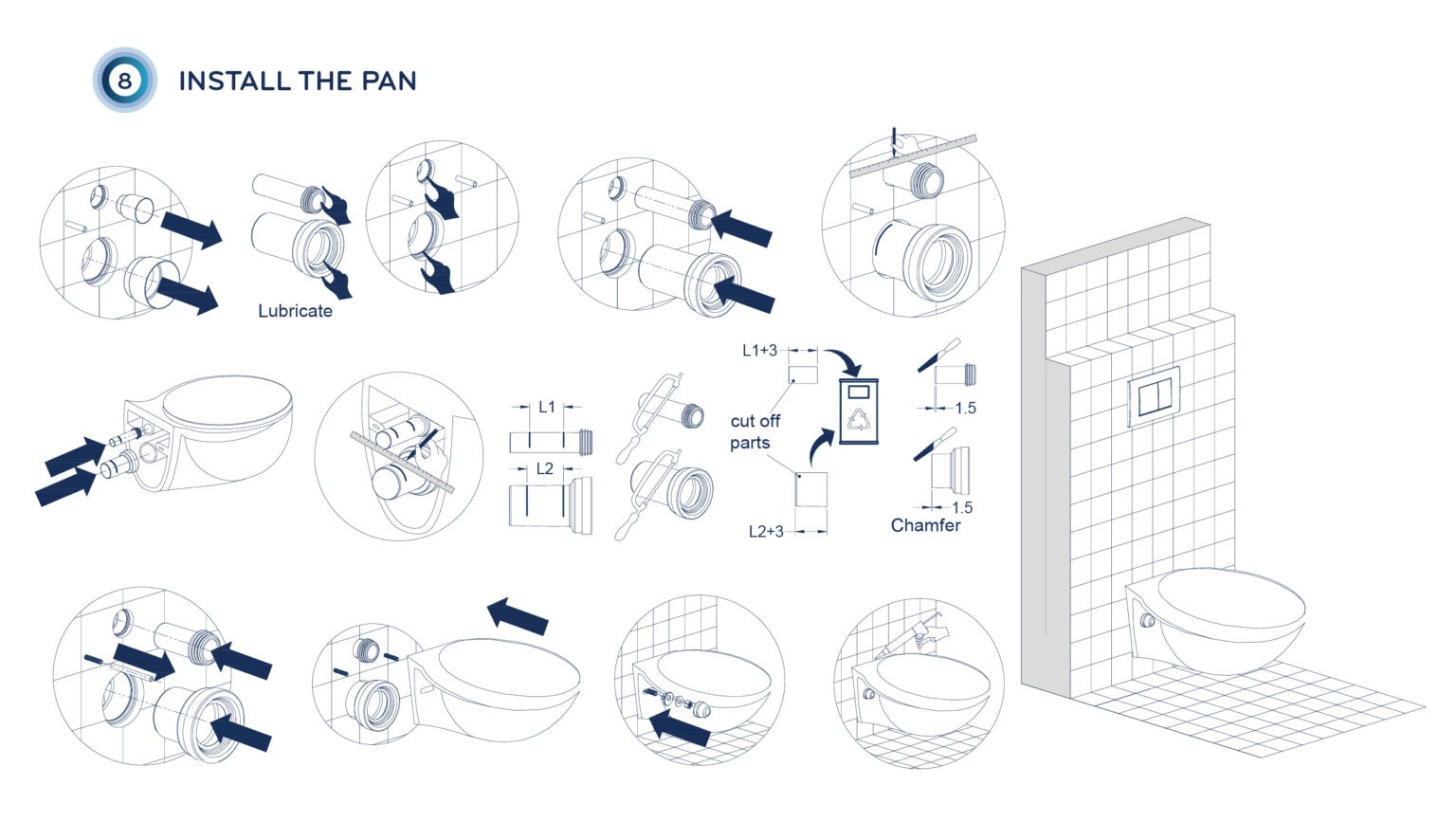 8 INSTALL THE PAN

Lubricate

L1

L2

L1+3

cut off parts

L2+3

1.5

1.5

Chamfer