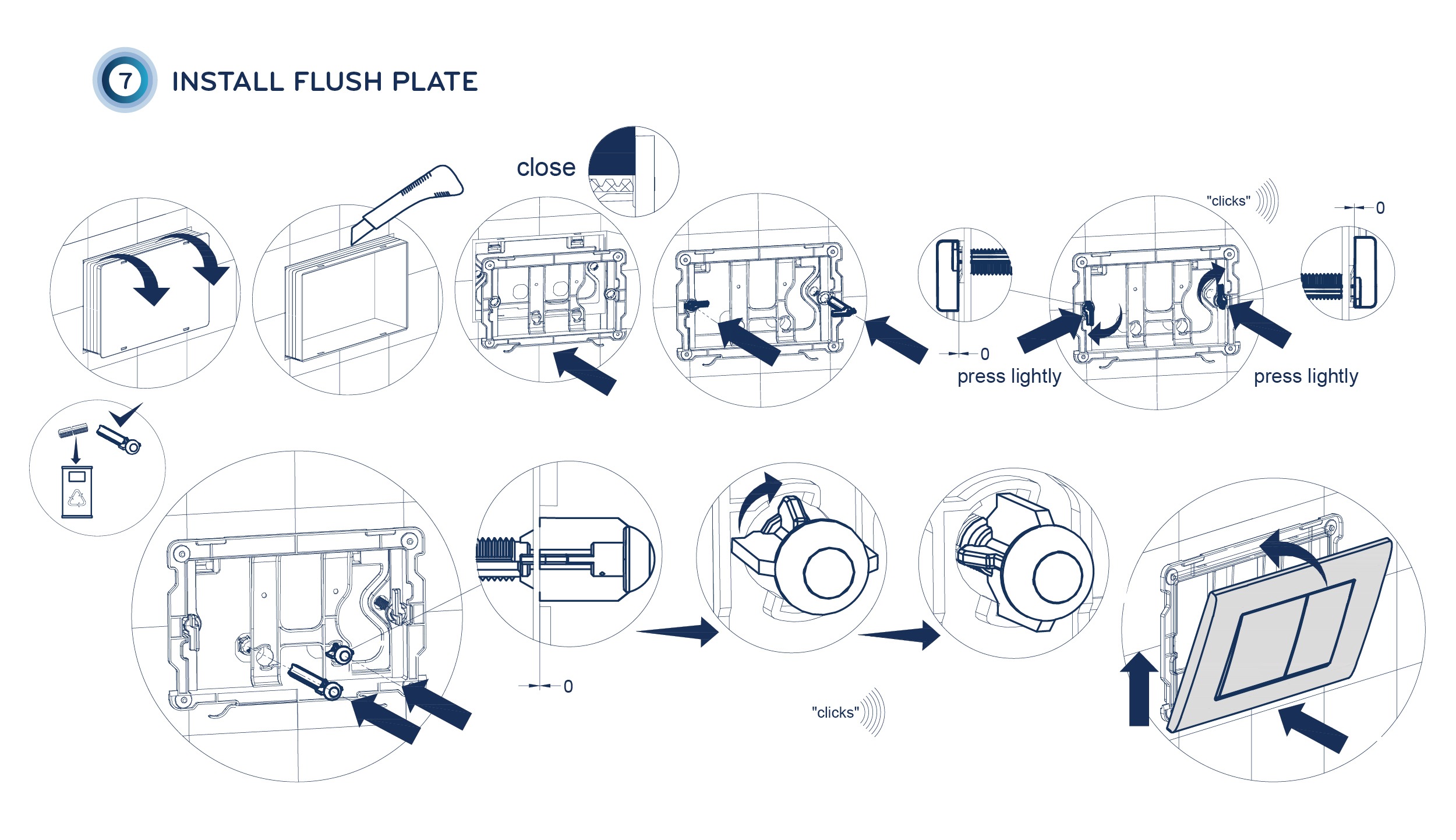 7 INSTALL FLUSH PLATE

close

"clicks"

0

0

press lightly

press lightly

0

"clicks"