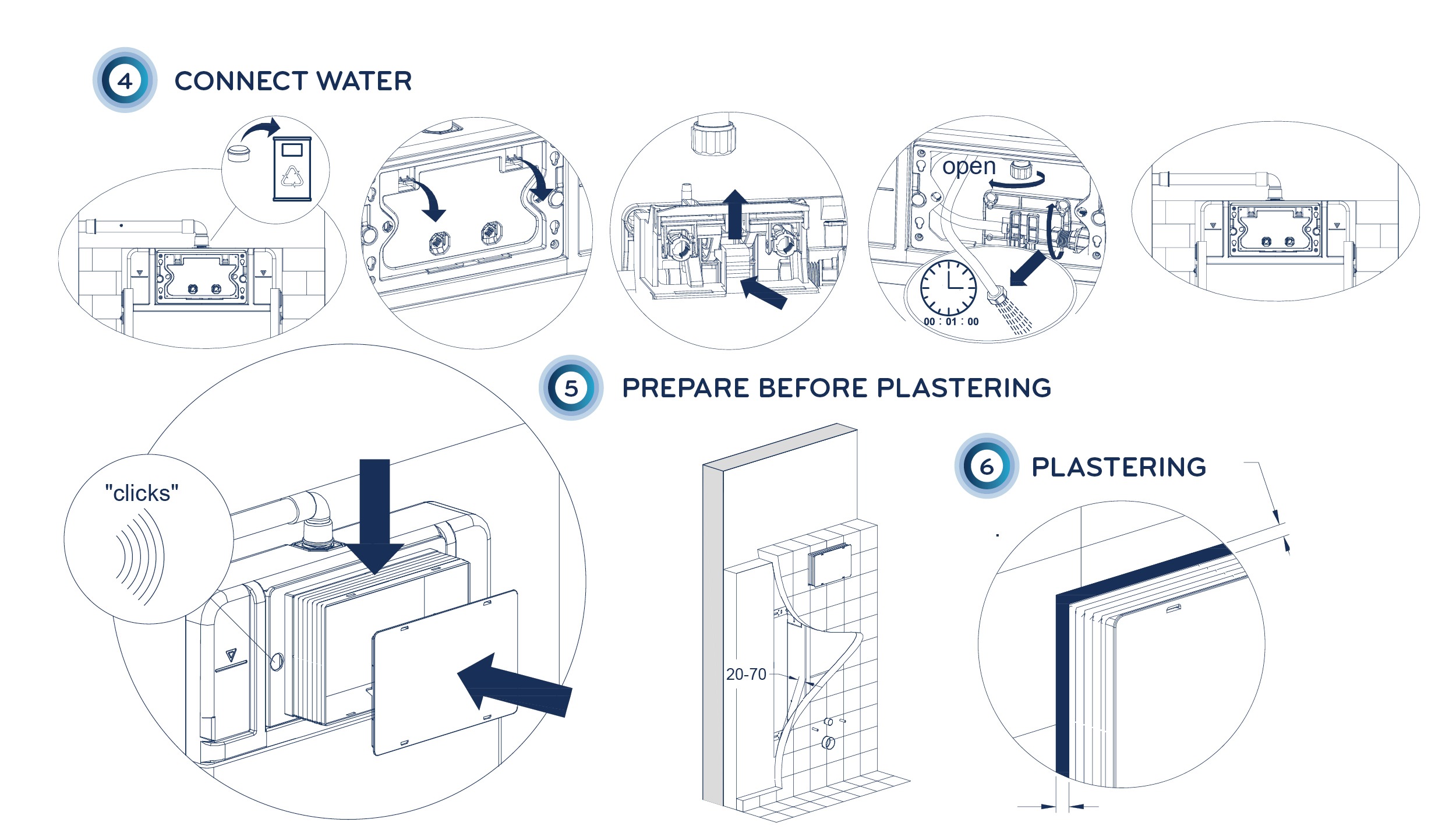 4 CONNECT WATER

open

00 : 01 : 00

5 PREPARE BEFORE PLASTERING

"clicks"

20-70

6 PLASTERING