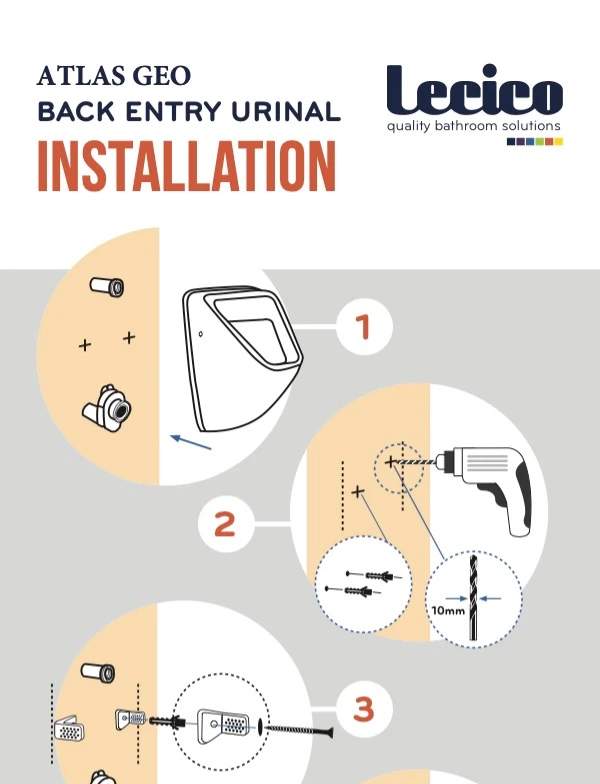 ATLAS GEO
BACK ENTRY URINAL
INSTALLATION

Lecico
quality bathroom solutions

1

2

10mm

3